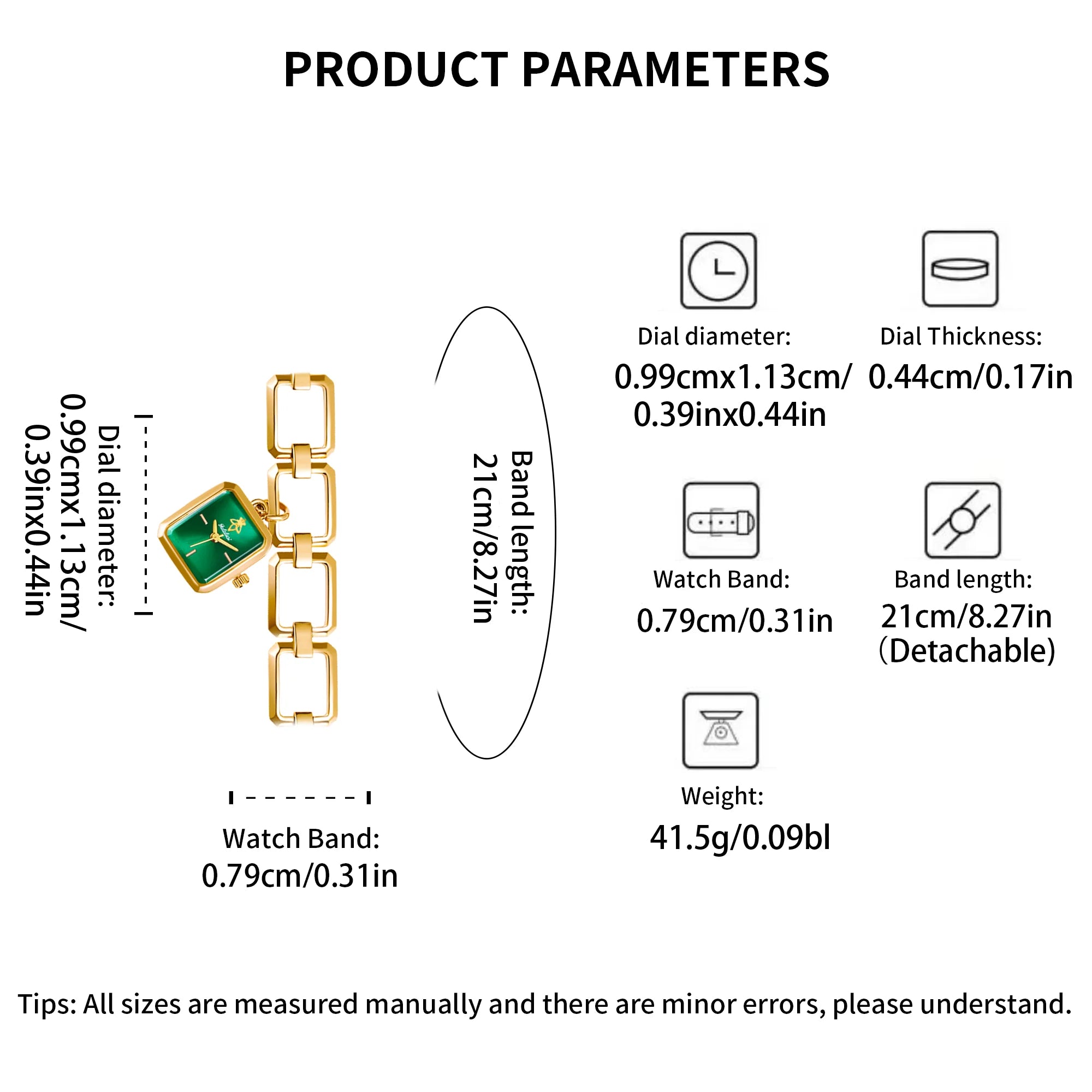 PRODUCT PARAMETERS

Dial diameter:
0.99cmx1.13cm/
0.39inx0.44in

Band length:
21cm/8.27in

Watch Band:
0.79cm/0.31in

Dial diameter:
0.99cmx1.13cm/
0.39inx0.44in

Dial Thickness:
0.44cm/0.17in

Watch Band:
0.79cm/0.31in

Band length:
21cm/8.27in
(Detachable)

Weight:
41.5g/0.09bl

Tips: All sizes are measured manually and there are minor errors, please understand.